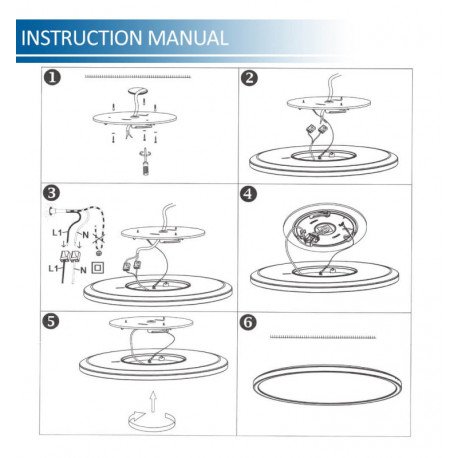 INSTRUCTION MANUAL

1

2

3

L1

N

L1

N

4

5

6