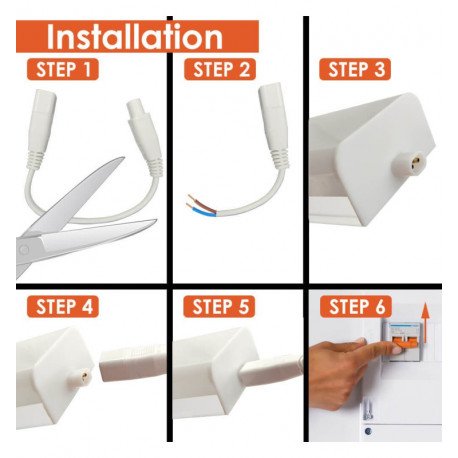 Installation

STEP 1

STEP 2

STEP 3

STEP 4

STEP 5

STEP 6