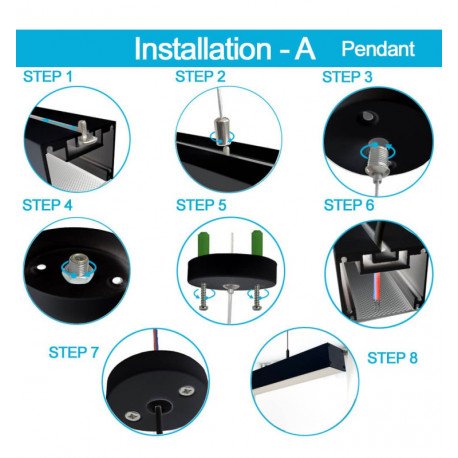 Installation - A Pendant

STEP 1

STEP 2

STEP 3

STEP 4

STEP 5

STEP 6

STEP 7

STEP 8