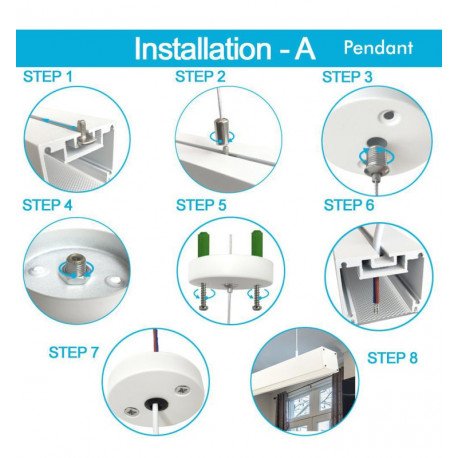 Installation - A Pendant

STEP 1

STEP 2

STEP 3

STEP 4

STEP 5

STEP 6

STEP 7

STEP 8