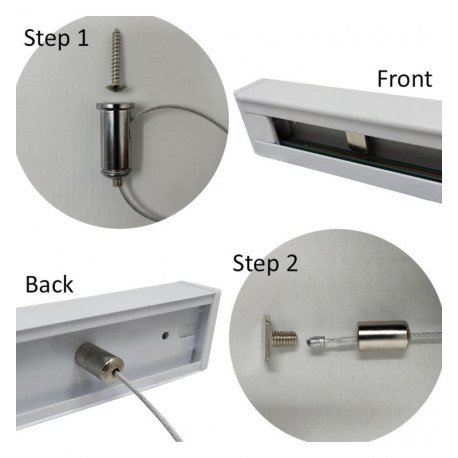 Step 1

Front

Back

Step 2