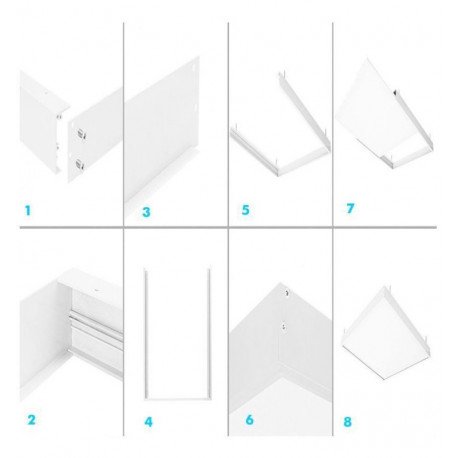 1

3

5

7

2

4

6

8