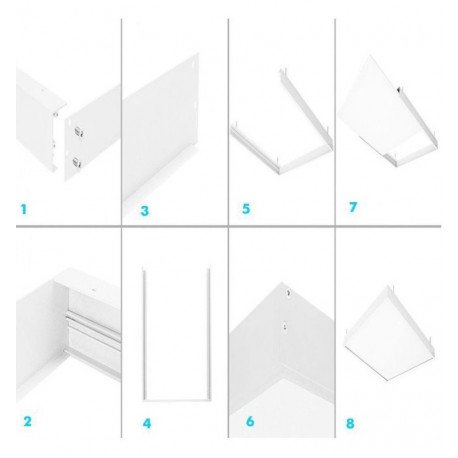 1

3

5

7

2

4

6

8