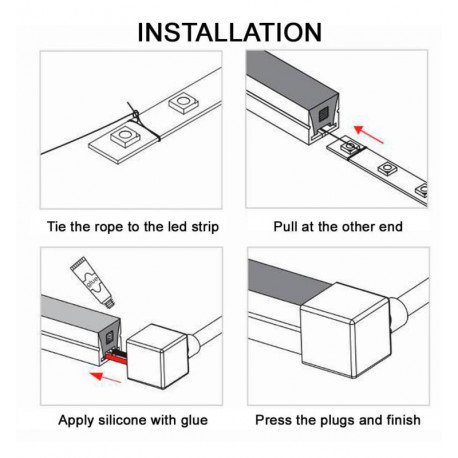 INSTALLATION

Tie the rope to the led strip

Pull at the other end

glue

Apply silicone with glue

Press the plugs and finish