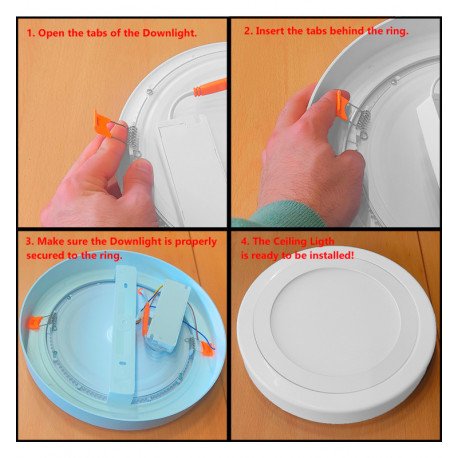 1. Open the tabs of the Downlight.

2. Insert the tabs behind the ring.

3. Make sure the Downlight is properly secured to the ring.

4. The Ceiling Ligth is ready to be installed!